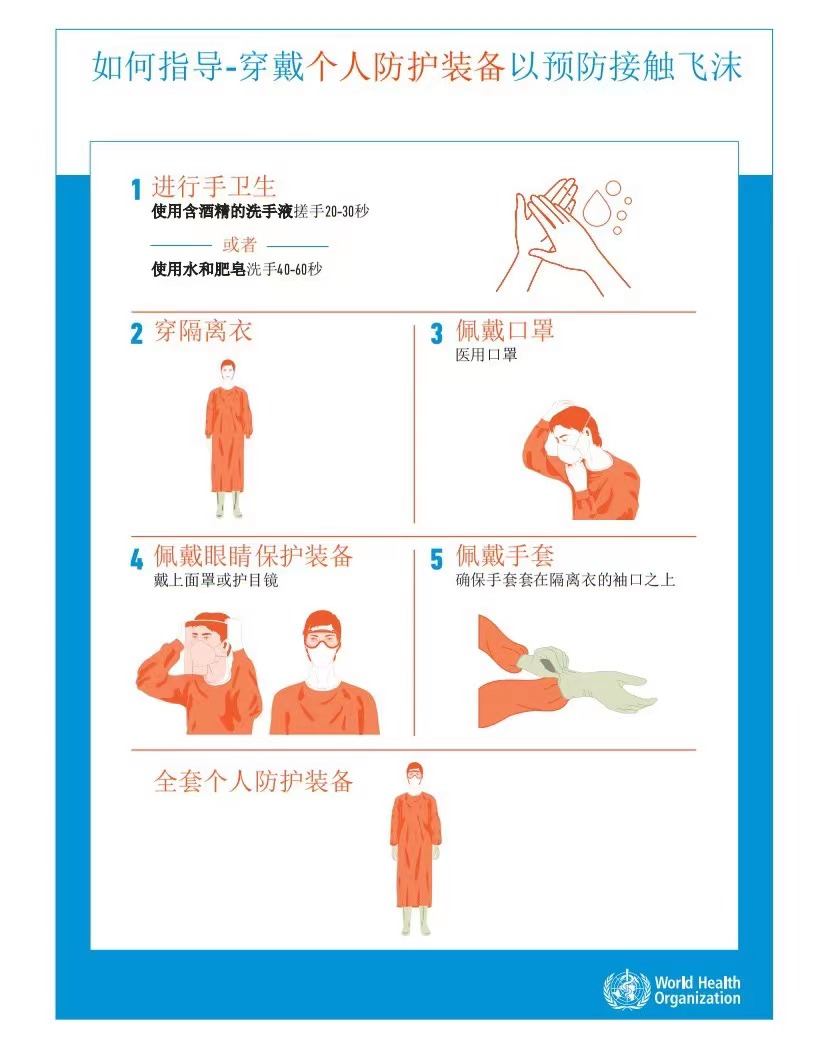 如何指导-穿戴个人防护装备以预防接触飞沫

1 进行手卫生
使用含酒精的洗手液搓手20-30秒

或者

使用水和肥皂洗手40-60秒

2 穿隔离衣

3 佩戴口罩
医用口罩

4 佩戴眼睛保护装备
戴上面罩或护目镜

5 佩戴手套
确保手套套在隔离衣的袖口之上

全套个人防护装备

World Health Organization