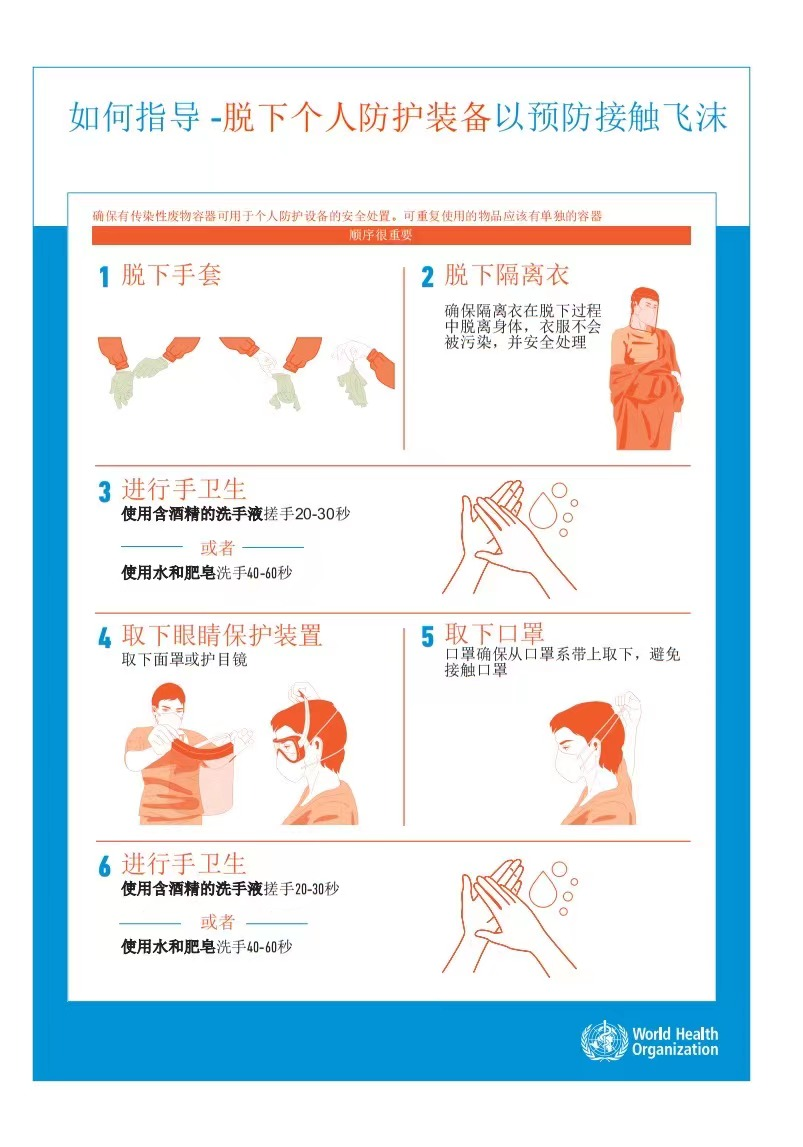 如何指导 -脱下个人防护装备以预防接触飞沫

确保有传染性废物容器可用于个人防护设备的安全处置。可重复使用的物品应该有单独的容器

顺序很重要

1 脱下手套

2 脱下隔离衣

确保隔离衣在脱下过程中脱离身体，衣服不会被污染，并安全处理

3 进行手卫生

使用含酒精的洗手液搓手20-30秒

或者

使用水和肥皂洗手40-60秒

4 取下眼睛保护装置

取下面罩或护目镜

5 取下口罩

口罩确保从口罩系带上取下，避免接触口罩

6 进行手卫生

使用含酒精的洗手液搓手20-30秒

或者

使用水和肥皂洗手40-60秒

World Health Organization