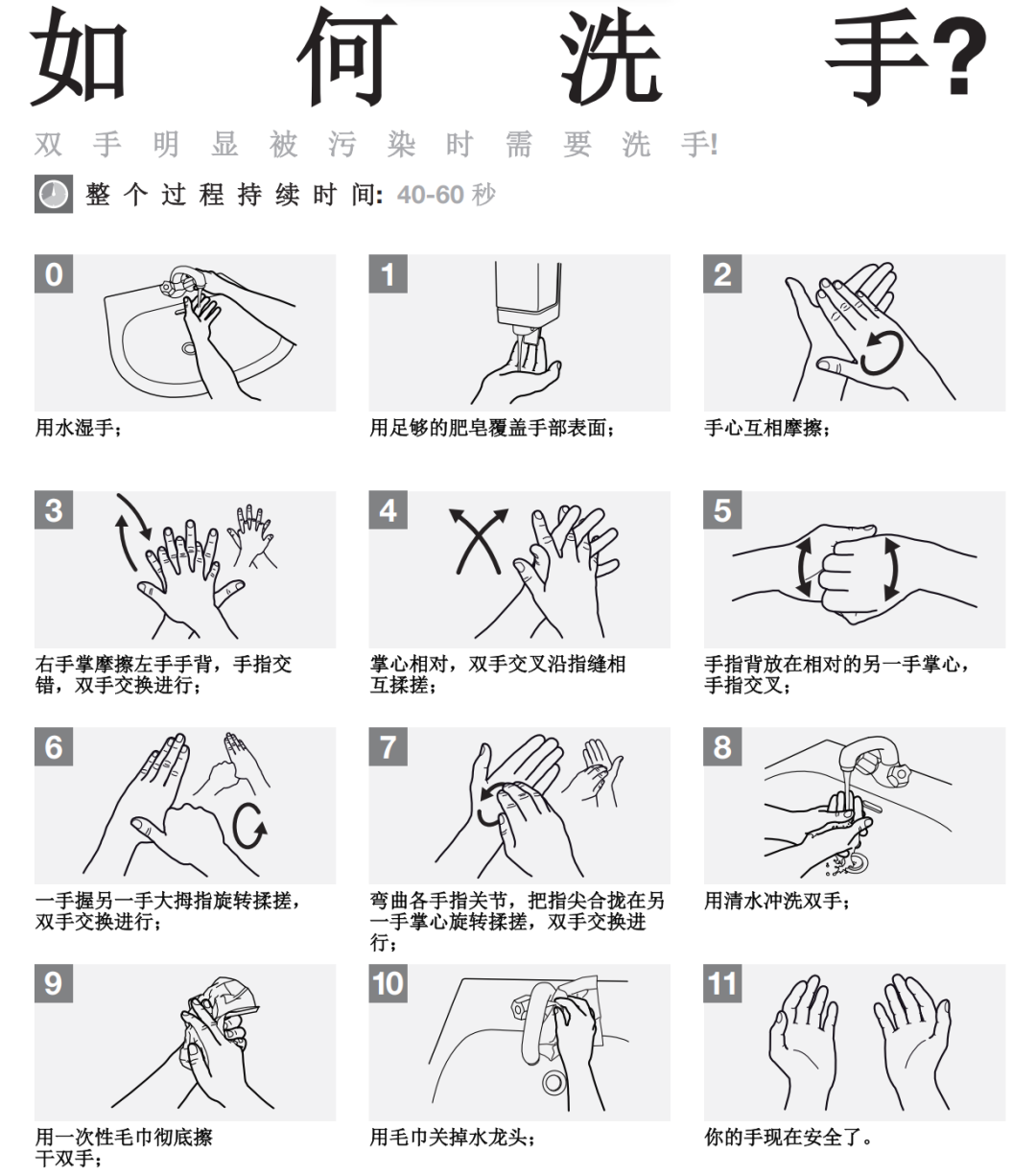 如何洗手?

双手明显被污染时需要洗手!

整个过程持续时间: 40-60 秒

0
用水湿手;

1
用足够的肥皂覆盖手部表面;

2
手心互相摩擦;

3
右手掌摩擦左手手背，手指交错，双手交换进行;

4
掌心相对，双手交叉沿指缝相互揉搓;

5
手指背放在相对的另一手掌心，手指交叉;

6
一手握另一手大拇指旋转揉搓，双手交换进行;

7
弯曲各手指关节，把指尖合拢在另一手掌心旋转揉搓，双手交换进行;

8
用清水冲洗双手;

9
用一次性毛巾彻底擦干双手;

10
用毛巾关掉水龙头;

11
你的手现在安全了。