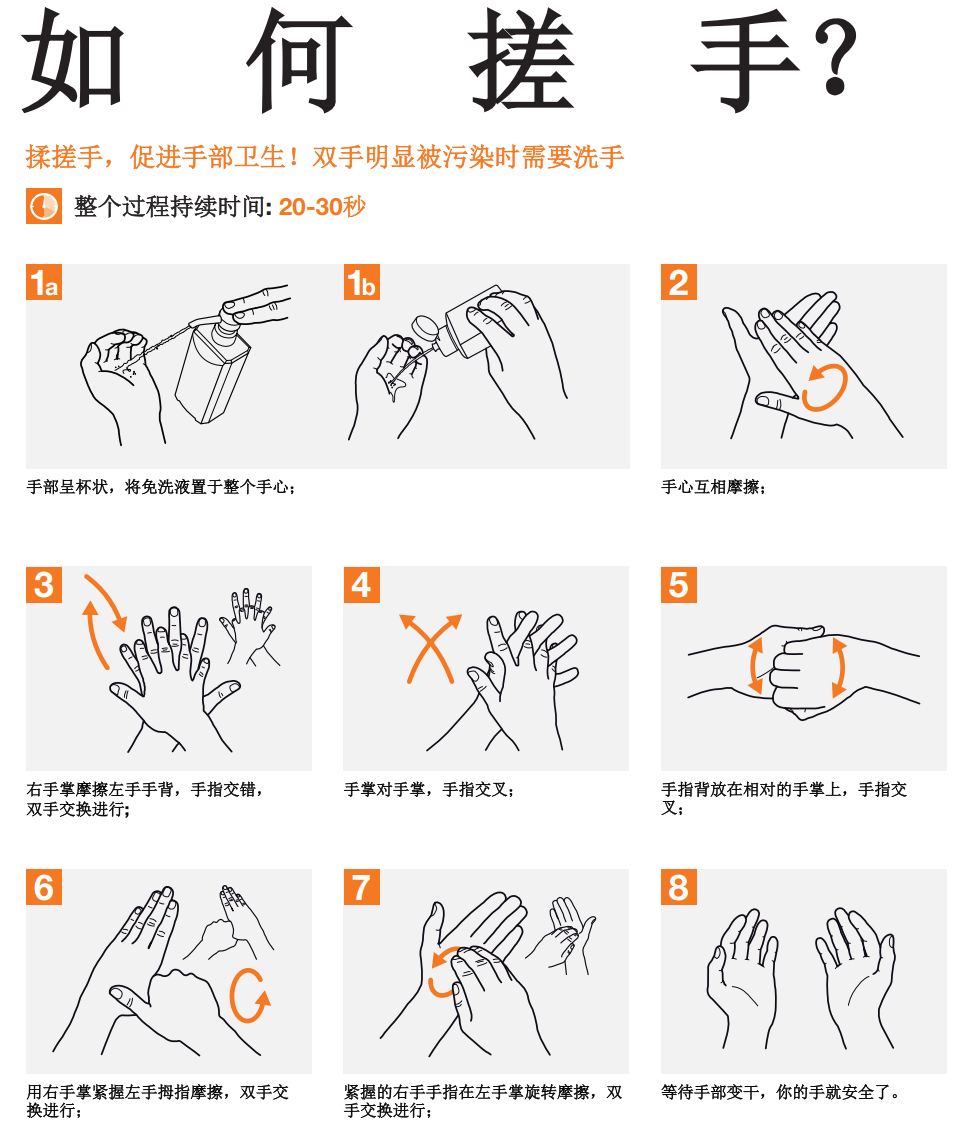 如何搓手?

揉搓手，促进手部卫生！双手明显被污染时需要洗手

整个过程持续时间: 20-30秒

1a

1b

手部呈杯状，将免洗液置于整个手心；

2

手心互相摩擦；

3

右手掌摩擦左手手背，手指交错，双手交换进行；

4

手掌对手掌，手指交叉；

5

手指背放在相对的手掌上，手指交叉；

6

用右手掌紧握左手拇指摩擦，双手交换进行；

7

紧握的右手手指在左手掌旋转摩擦，双手交换进行；

8

等待手部变干，你的手就安全了。