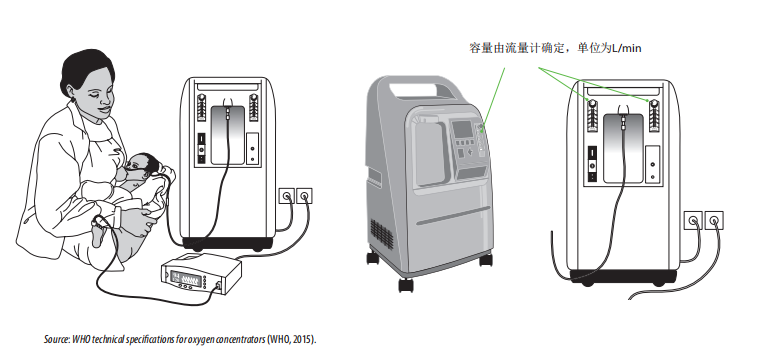 容量由流量计确定，单位为L/min

Source: WHO technical specifications for oxygen concentrators (WHO, 2015).